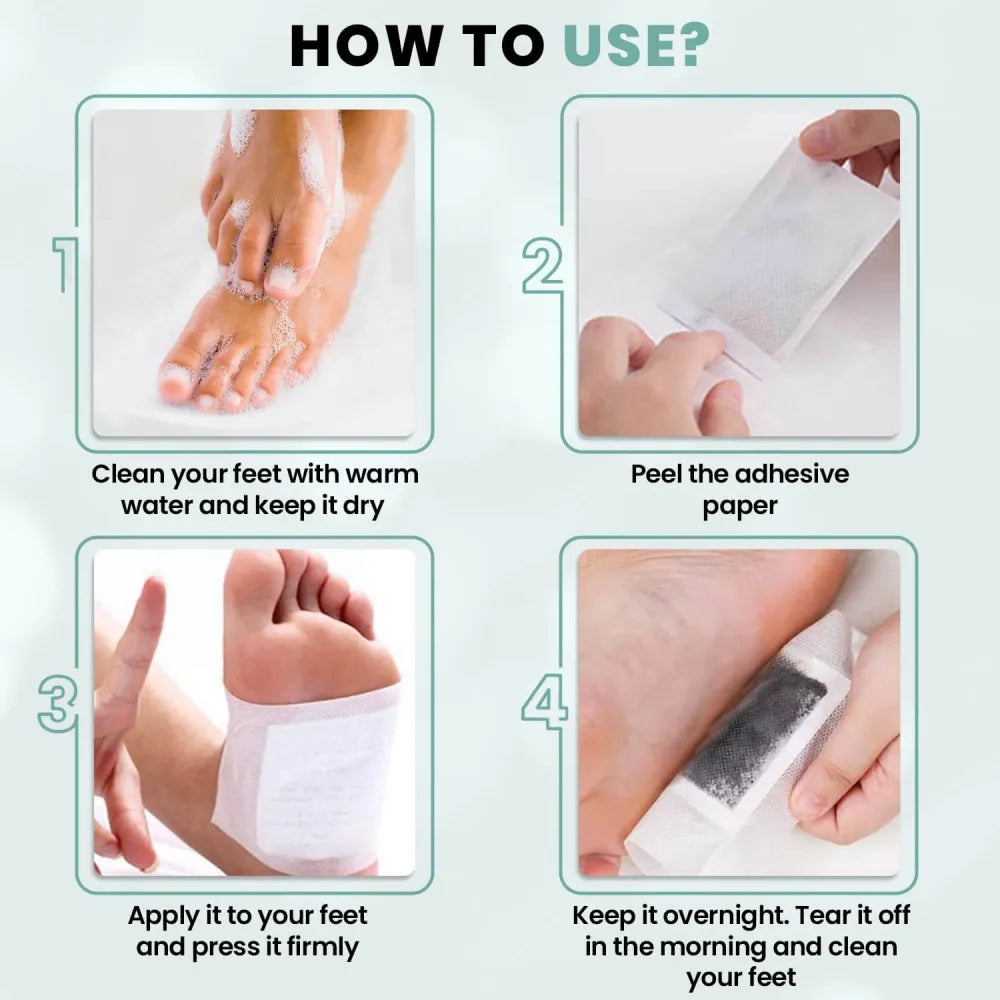 HOW TO USE?

1

Clean your feet with warm water and keep it dry

2

Peel the adhesive paper

3

Apply it to your feet and press it firmly

4

Keep it overnight. Tear it off in the morning and clean your feet